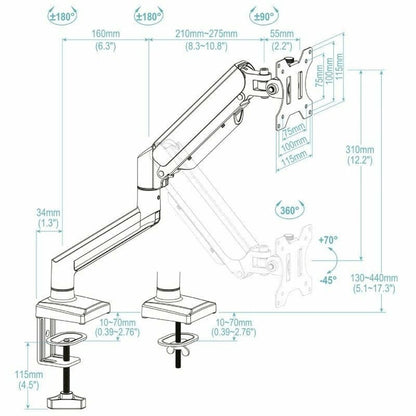 ±180°
±180°
±90°
160mm
(6.3")
210mm~275mm
(8.3~10.8")
55mm
(2.2")
75mm
100mm
115mm
75mm
100mm
115mm
310mm
(12.2")
34mm
(1.3")
360°
+70°
-45°
130~440mm
(5.1~17.3")
10~70mm
(0.39~2.76")
10~70mm
(0.39~2.76")
115mm
(4.5")