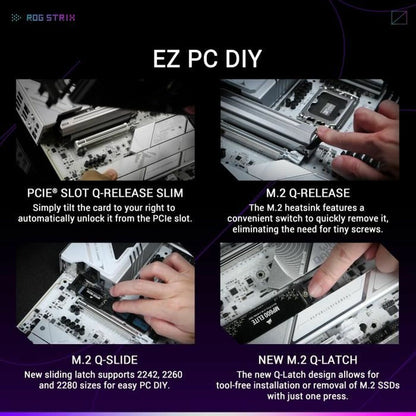 ROG STRIX

EZ PC DIY

PCIE® SLOT Q-RELEASE SLIM
Simply tilt the card to your right to automatically unlock it from the PCIe slot.

M.2 Q-RELEASE
The M.2 heatsink features a convenient switch to quickly remove it, eliminating the need for tiny screws.

MP600 ELITE

M.2 Q-SLIDE
New sliding latch supports 2242, 2260 and 2280 sizes for easy PC DIY.

NEW M.2 Q-LATCH
The new Q-Latch design allows for tool-free installation or removal of M.2 SSDs with just one press.